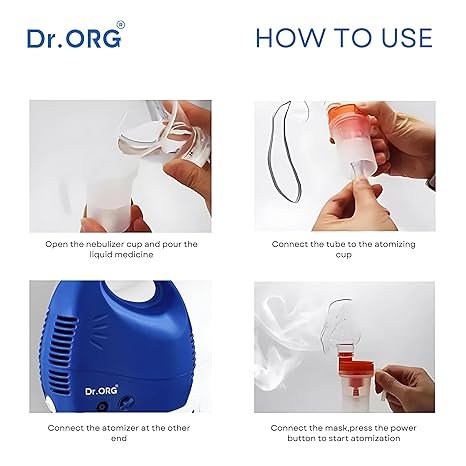 Dr.ORG®

HOW TO USE

Open the nebulizer cup and pour the liquid medicine

Connect the tube to the atomizing cup

Dr.ORG®

Connect the atomizer at the other end

Connect the mask,press the power button to start atomization