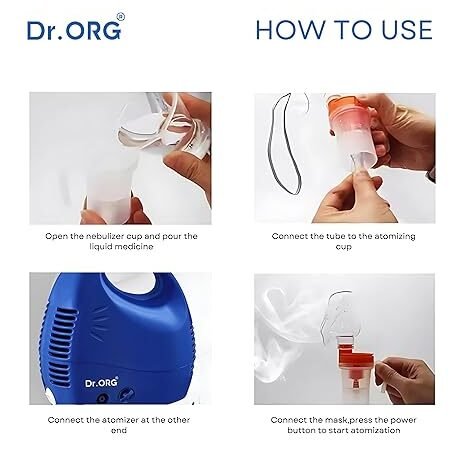 Dr.ORG®

HOW TO USE

Open the nebulizer cup and pour the liquid medicine

Connect the tube to the atomizing cup

Dr.ORG®

Connect the atomizer at the other end

Connect the mask,press the power button to start atomization