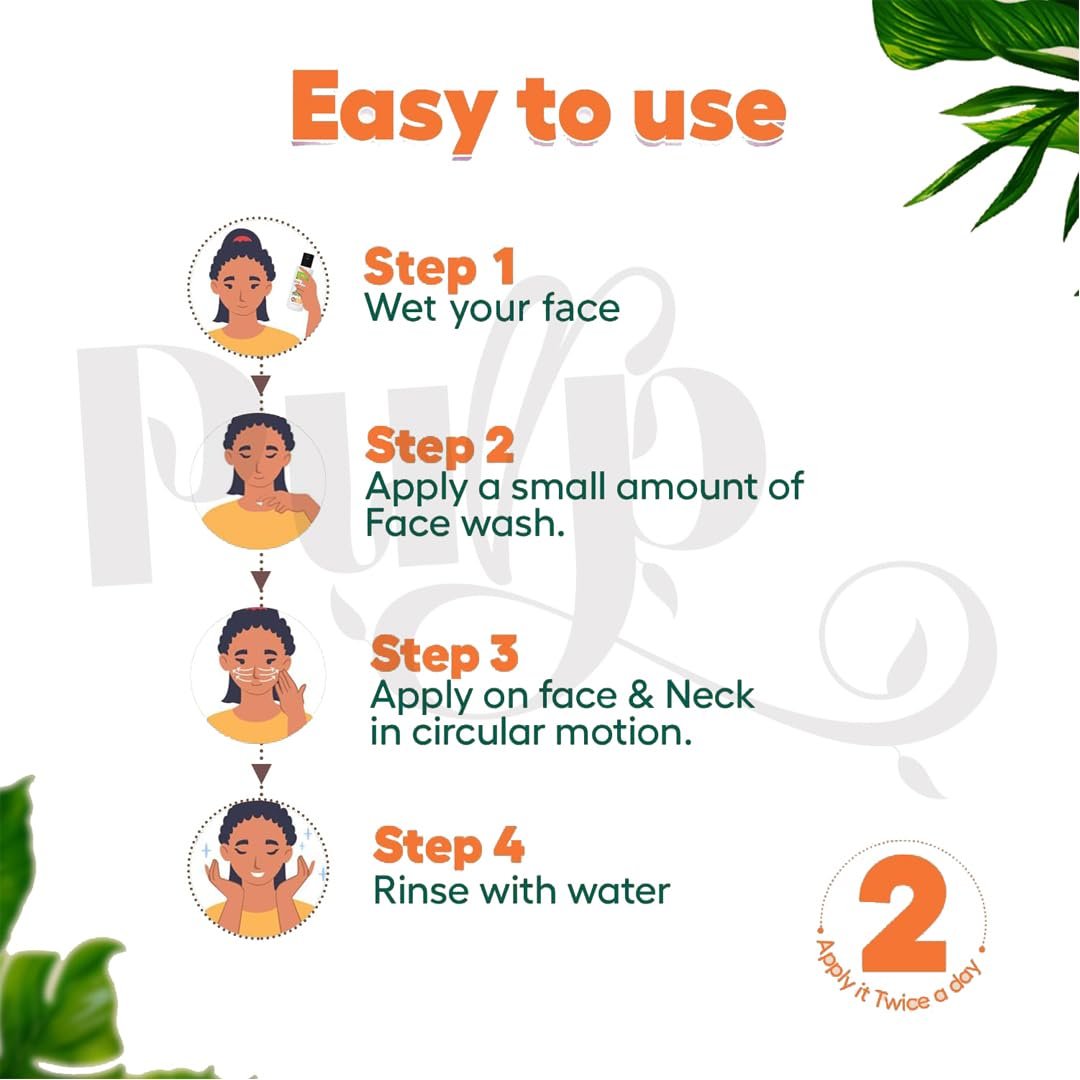 Easy to use

Step 1
Wet your face

Step 2
Apply a small amount of Face wash.

Step 3
Apply on face & Neck in circular motion.

Step 4
Rinse with water

Pulp

2
Apply it Twice a day