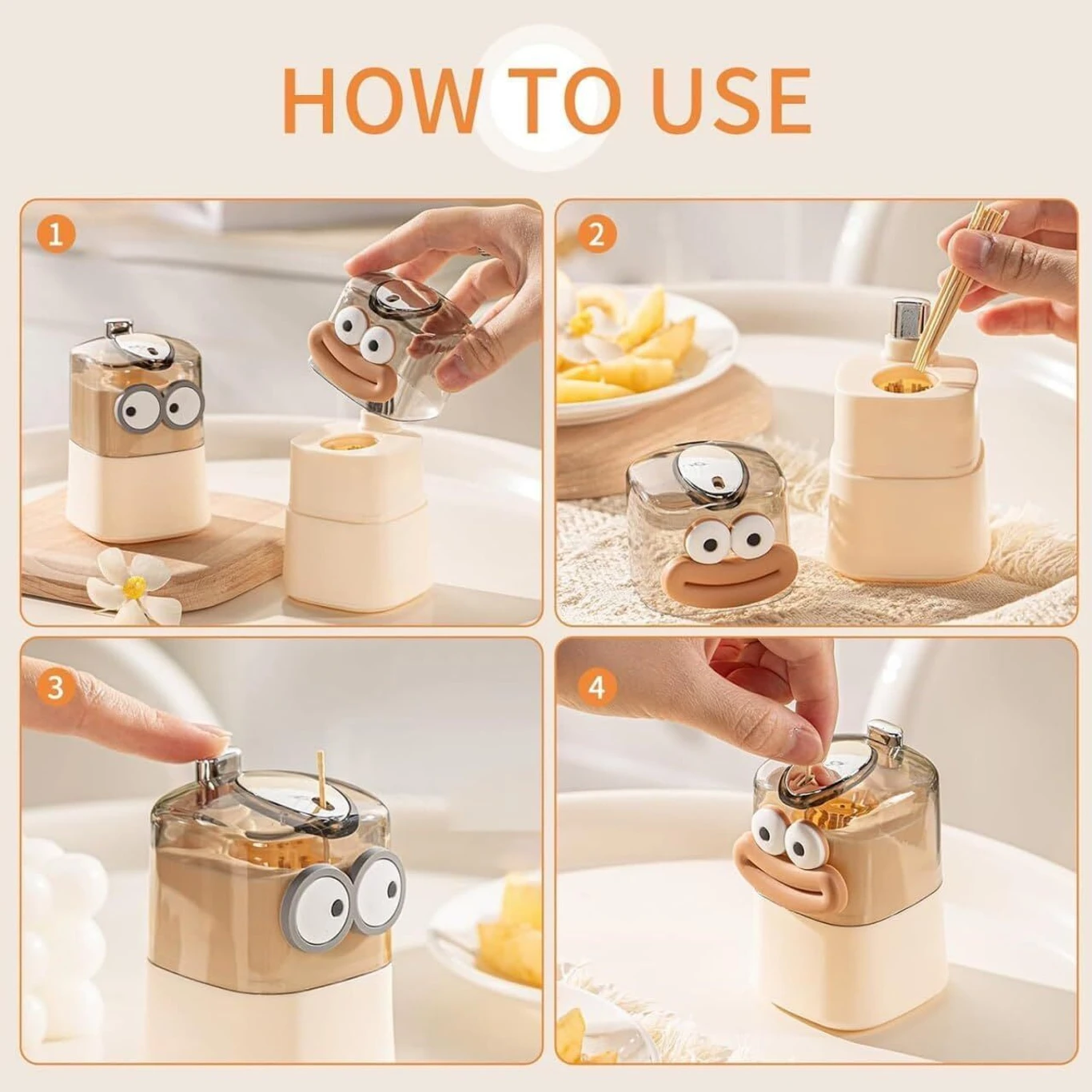 HOW TO USE

1

2

3

4