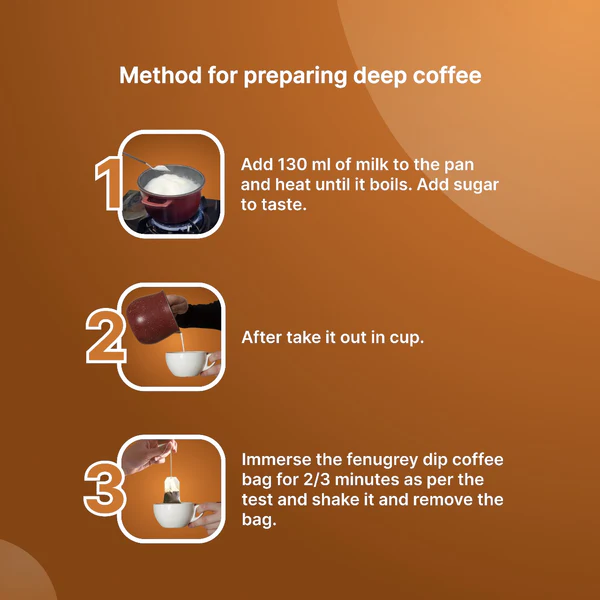 Method for preparing deep coffee

1

Add 130 ml of milk to the pan and heat until it boils. Add sugar to taste.

2

After take it out in cup.

3

Immerse the fenugrey dip coffee bag for 2/3 minutes as per the test and shake it and remove the bag.