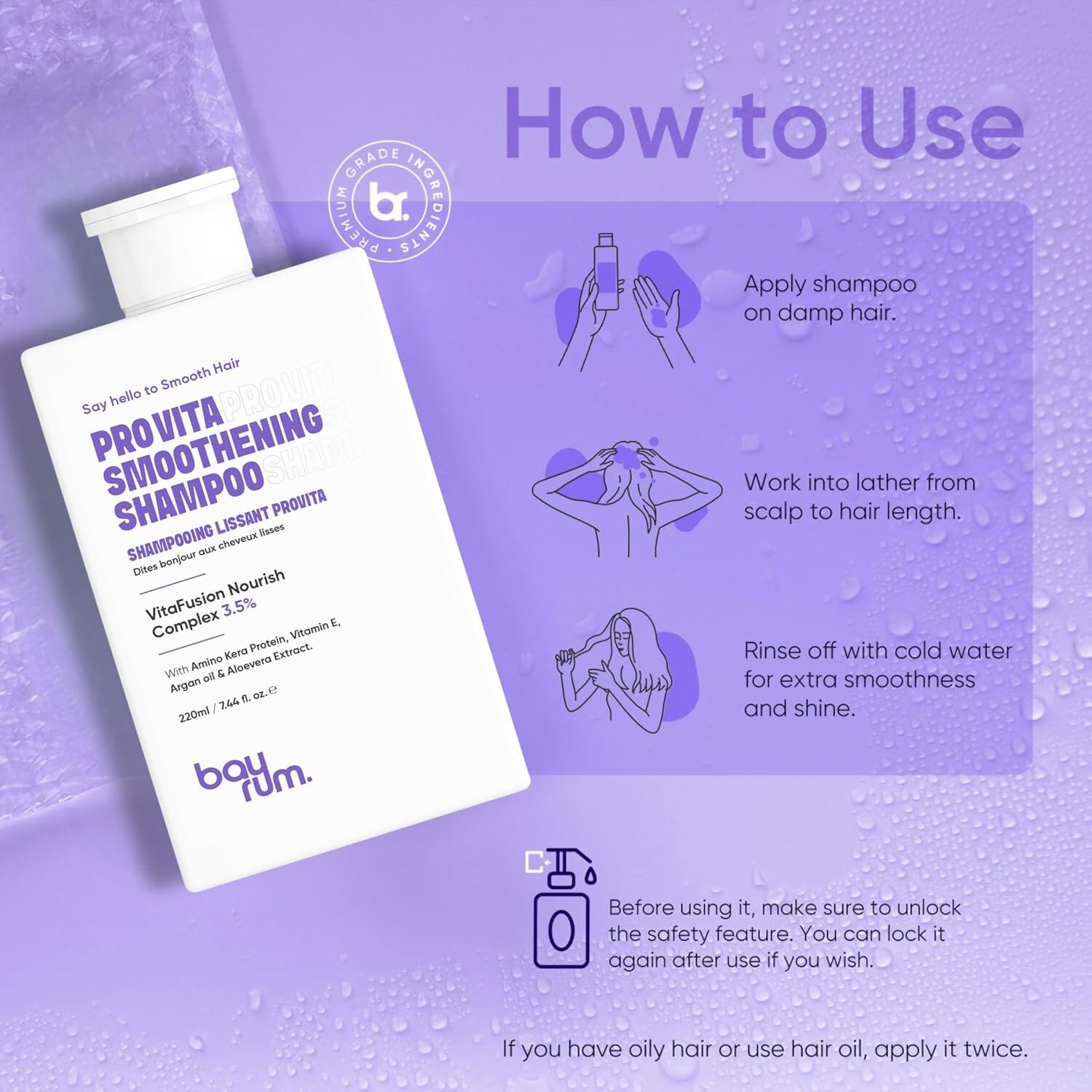 How to Use

PREMIUM GRADE INGREDIENTS
br.

Say hello to Smooth Hair
PRO VITA SMOOTHENING SHAMPOO
SHAMPOOING LISSANT PROVITA
Dites bonjour aux cheveux lisses
VitaFusion Nourish Complex 3.5%
With Amino Kera Protein, Vitamin E, Argan oil & Aloevera Extract.
220ml / 7.44 fl. oz. ℮
bay rum.

Apply shampoo on damp hair.

Work into lather from scalp to hair length.

Rinse off with cold water for extra smoothness and shine.

Before using it, make sure to unlock the safety feature. You can lock it again after use if you wish.

If you have oily hair or use hair oil, apply it twice.