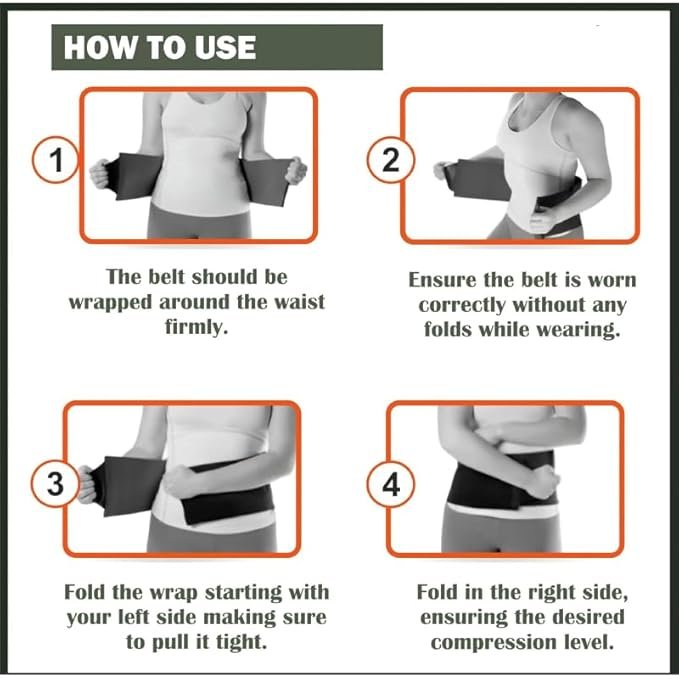 HOW TO USE

1

The belt should be wrapped around the waist firmly.

2

Ensure the belt is worn correctly without any folds while wearing.

3

Fold the wrap starting with your left side making sure to pull it tight.

4

Fold in the right side, ensuring the desired compression level.