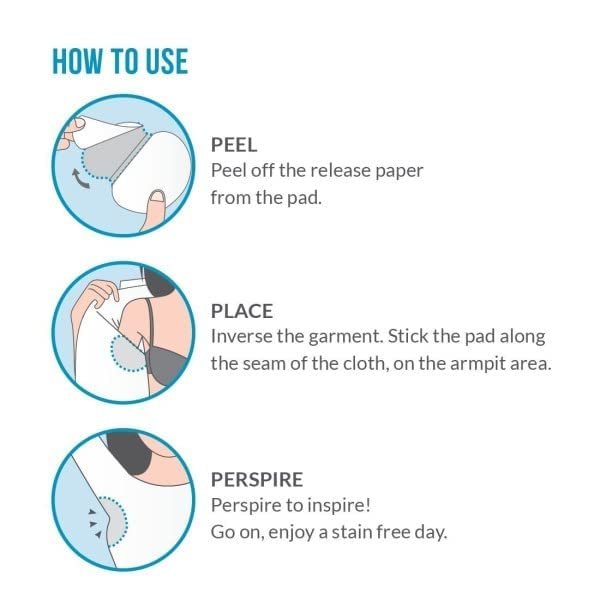 HOW TO USE

PEEL
Peel off the release paper from the pad.

PLACE
Inverse the garment. Stick the pad along the seam of the cloth, on the armpit area.

PERSPIRE
Perspire to inspire!
Go on, enjoy a stain free day.