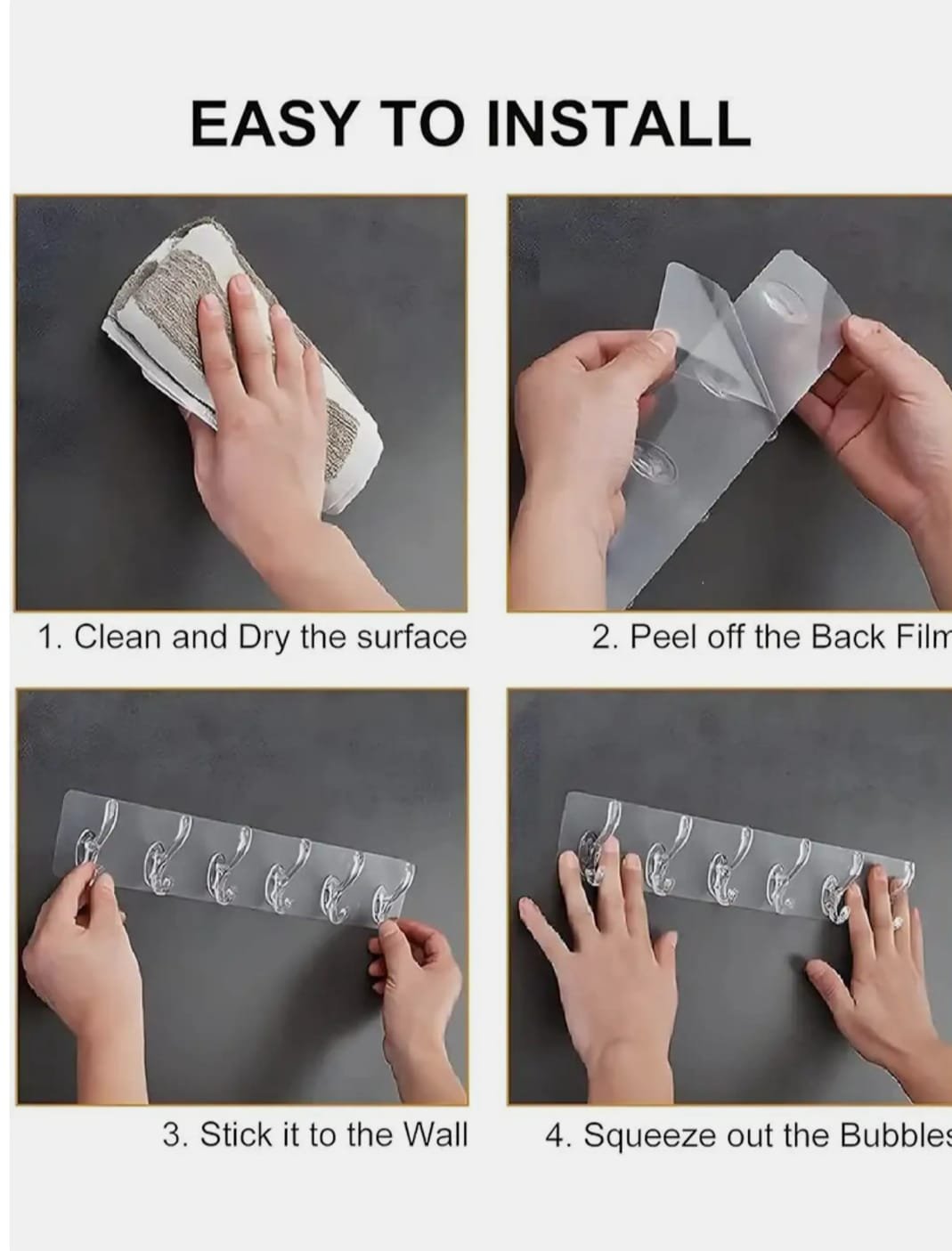 EASY TO INSTALL

1. Clean and Dry the surface

2. Peel off the Back Film

3. Stick it to the Wall

4. Squeeze out the Bubbles