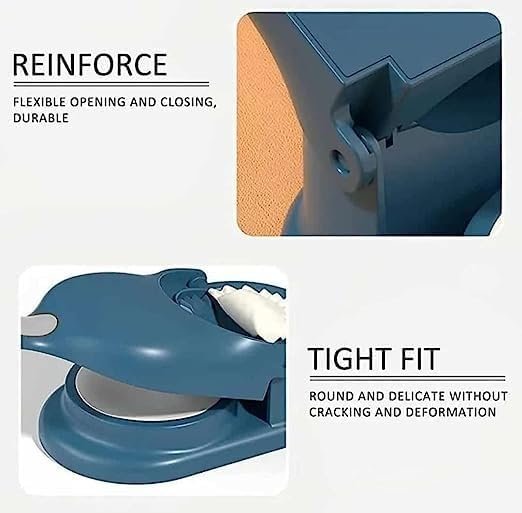 REINFORCE

FLEXIBLE OPENING AND CLOSING, DURABLE

TIGHT FIT

ROUND AND DELICATE WITHOUT CRACKING AND DEFORMATION